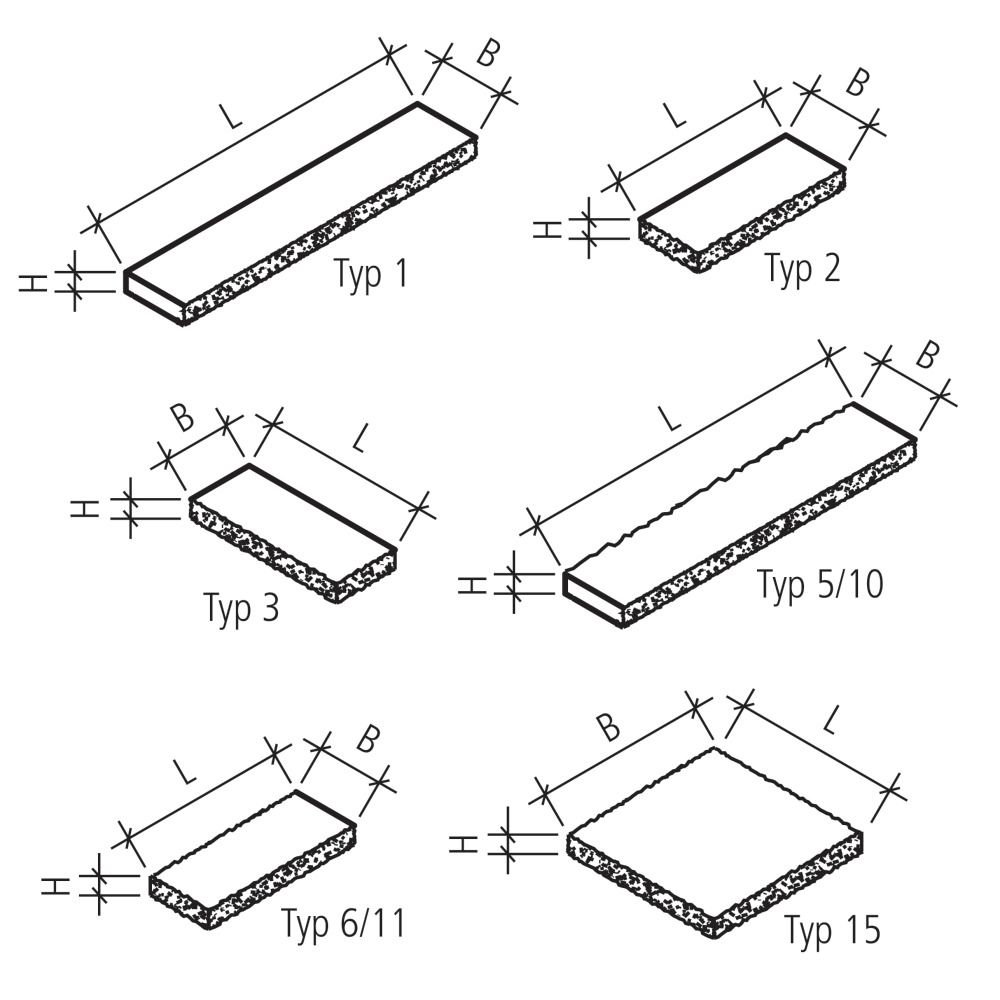 L
B
H
Typ 1

L
B
H
Typ 2

B
L
H
Typ 3

L
B
H
Typ 5/10

L
B
H
Typ 6/11

B
L
H
Typ 15