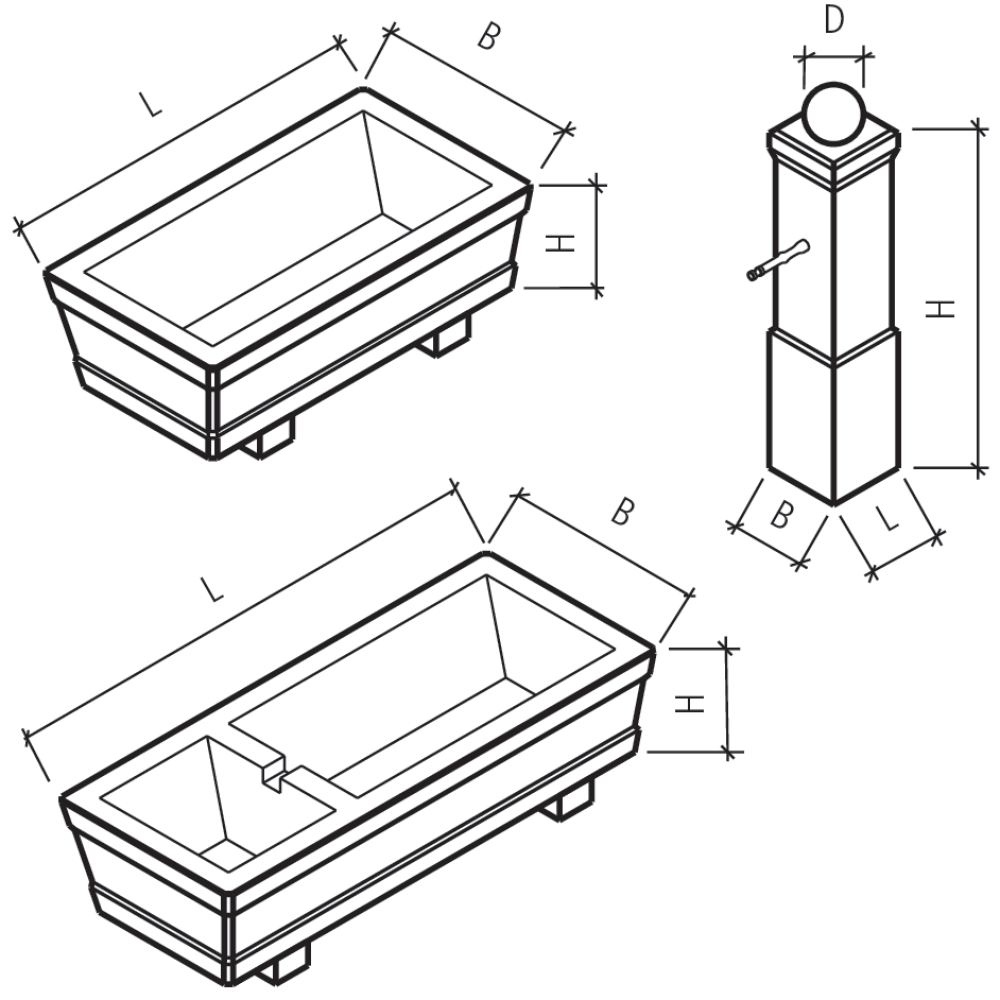 L
B
H
D
H
B
L
L
B
H