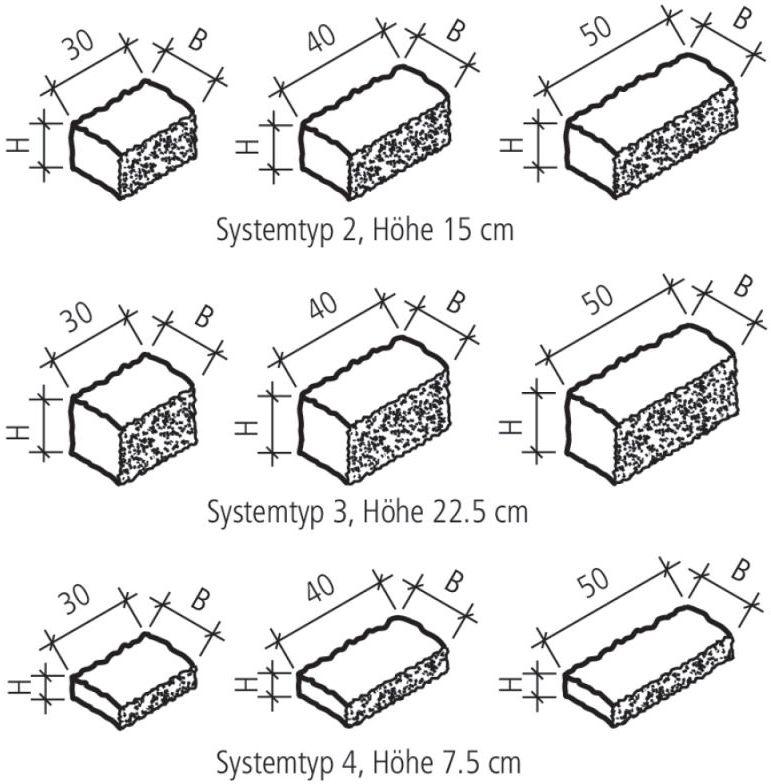 30
B
H
40
B
H
50
B
H

Systemtyp 2, Höhe 15 cm

30
B
H
40
B
H
50
B
H

Systemtyp 3, Höhe 22.5 cm

30
B
H
40
B
H
50
B
H

Systemtyp 4, Höhe 7.5 cm